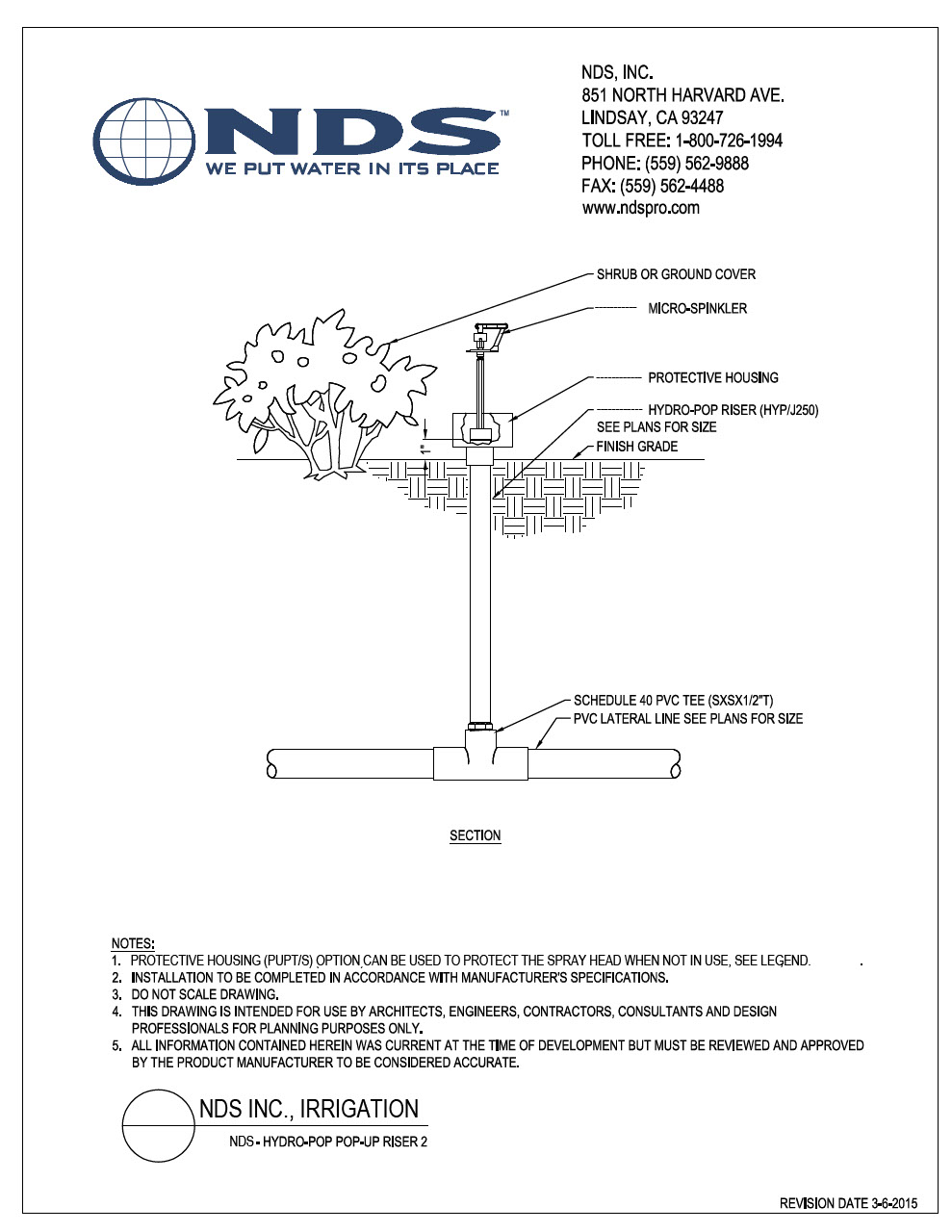 NDS™
WE PUT WATER IN ITS PLACE

NDS, INC.
851 NORTH HARVARD AVE.
LINDSAY, CA 93247
TOLL FREE: 1-800-726-1994
PHONE: (559) 562-9888
FAX: (559) 562-4488
www.ndspro.com

SHRUB OR GROUND COVER
MICRO-SPINKLER
PROTECTIVE HOUSING
HYDRO-POP RISER (HYP/J250)
SEE PLANS FOR SIZE
FINISH GRADE
1"
SCHEDULE 40 PVC TEE (SXSX1/2"T)
PVC LATERAL LINE SEE PLANS FOR SIZE

SECTION

NOTES:
1. PROTECTIVE HOUSING (PUPT/S) OPTION CAN BE USED TO PROTECT THE SPRAY HEAD WHEN NOT IN USE, SEE LEGEND.
2. INSTALLATION TO BE COMPLETED IN ACCORDANCE WITH MANUFACTURER'S SPECIFICATIONS.
3. DO NOT SCALE DRAWING.
4. THIS DRAWING IS INTENDED FOR USE BY ARCHITECTS, ENGINEERS, CONTRACTORS, CONSULTANTS AND DESIGN PROFESSIONALS FOR PLANNING PURPOSES ONLY.
5. ALL INFORMATION CONTAINED HEREIN WAS CURRENT AT THE TIME OF DEVELOPMENT BUT MUST BE REVIEWED AND APPROVED BY THE PRODUCT MANUFACTURER TO BE CONSIDERED ACCURATE.

NDS INC., IRRIGATION
NDS - HYDRO-POP POP-UP RISER 2

REVISION DATE 3-6-2015